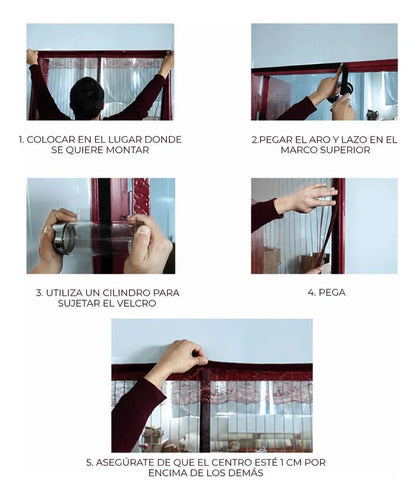 1. COLOCAR EN EL LUGAR DONDE SE QUIERE MONTAR

2.PEGAR EL ARO Y LAZO EN EL MARCO SUPERIOR

3. UTILIZA UN CILINDRO PARA SUJETAR EL VELCRO

4. PEGA

5. ASEGÚRATE DE QUE EL CENTRO ESTÉ 1 CM POR ENCIMA DE LOS DEMÁS