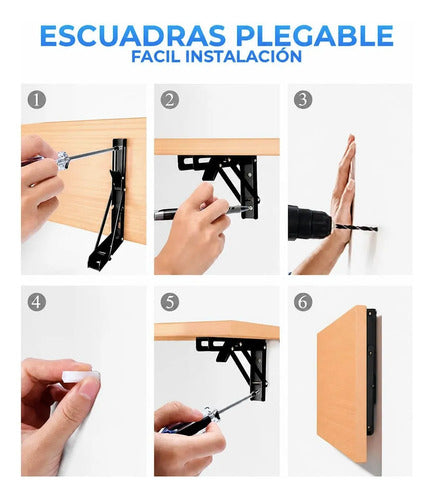 ESCUADRAS PLEGABLE
FACIL INSTALACIÓN

1

2

3

4

5

6